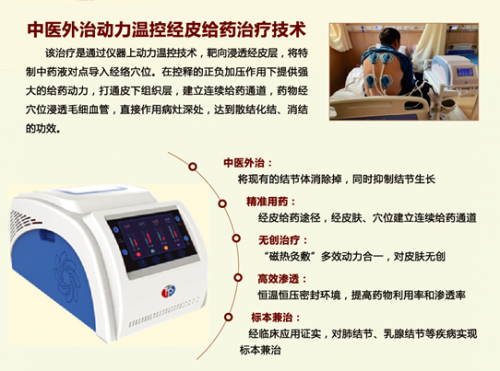 中医外治动力温控经皮给药治疗技术

该治疗是通过仪器上动力温控技术，靶向浸透经皮层，将特制中药液对点导入经络穴位。在控释的正负加压作用下提供强大的给药动力，打通皮下组织层，建立连续给药通道，药物经穴位浸透毛细血管，直接作用病灶深处，达到散结化结、消结的功效。

中医外治：
将现有的结节体消除掉，同时抑制结节生长

精准用药：
经皮给药途径，经皮肤、穴位建立连续给药通道

无创治疗：
“磁热灸敷”多效动力合一，对皮肤无创

高效渗透：
恒温恒压密封环境，提高药物利用率和渗透率

标本兼治：
经临床应用证实，对肺结节、乳腺结节等疾病实现标本兼治